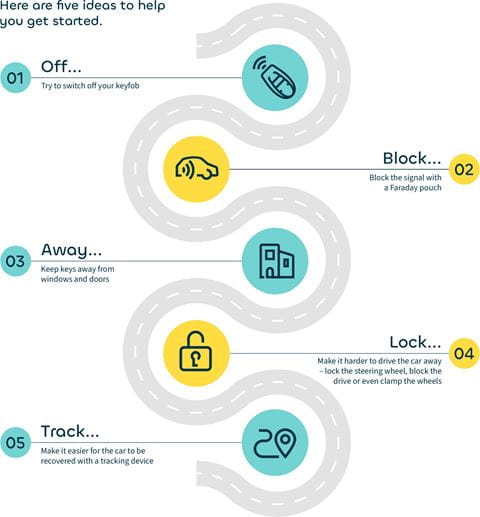 Here are five ideas to help you get started.

01 Off...
Try to switch off your keyfob

Block... 02
Block the signal with a Faraday pouch

03 Away...
Keep keys away from windows and doors

Lock... 04
Make it harder to drive the car away – lock the steering wheel, block the drive or even clamp the wheels

05 Track...
Make it easier for the car to be recovered with a tracking device